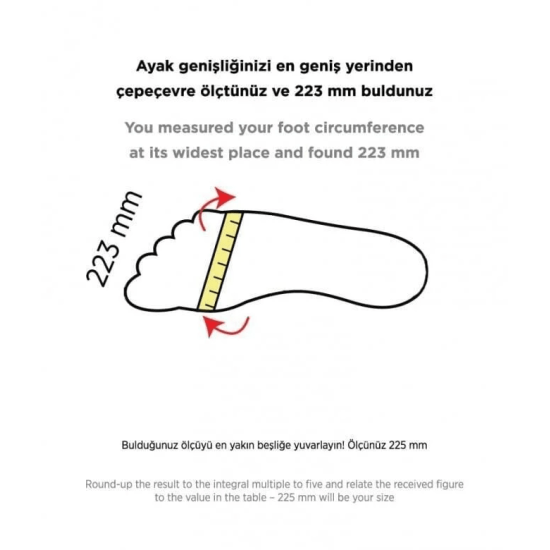 Ayak genişliğinizi en geniş yerinden çepeçevre ölçtünüz ve 223 mm buldunuz

You measured your foot circumference at its widest place and found 223 mm

223 mm

Bulduğunuz ölçüyü en yakın beşliğe yuvarlayın! Ölçünüz 225 mm

Round-up the result to the integral multiple to five and relate the received figure to the value in the table – 225 mm will be your size